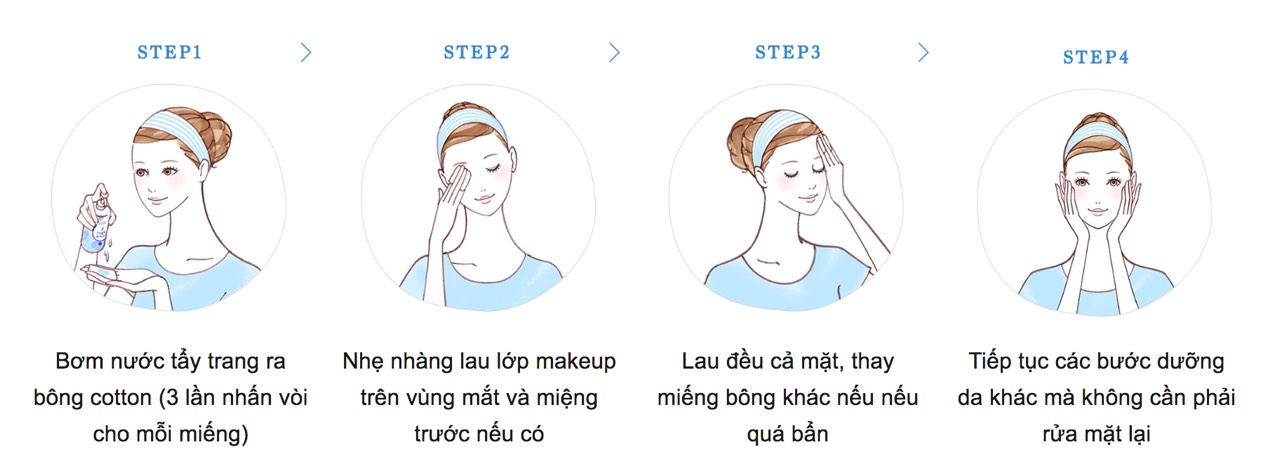 STEP1

Bơm nước tẩy trang ra bông cotton (3 lần nhấn vòi cho mỗi miếng)

STEP2

Nhẹ nhàng lau lớp makeup trên vùng mắt và miệng trước nếu có

STEP3

Lau đều cả mặt, thay miếng bông khác nếu nếu quá bẩn

STEP4

Tiếp tục các bước dưỡng da khác mà không cần phải rửa mặt lại