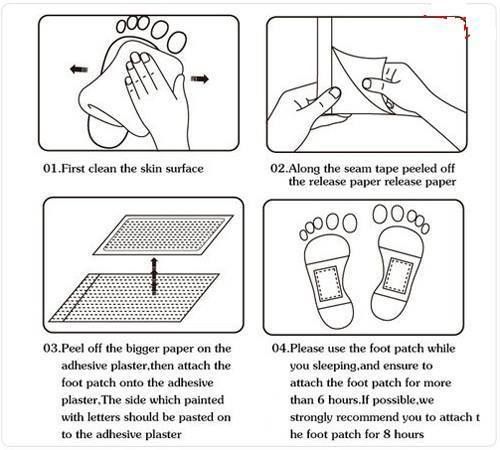 01.First clean the skin surface

02.Along the seam tape peeled off the release paper release paper

03.Peel off the bigger paper on the adhesive plaster,then attach the foot patch onto the adhesive plaster,The side which painted with letters should be pasted on to the adhesive plaster

04.Please use the foot patch while you sleeping,and ensure to attach the foot patch for more than 6 hours.If possible,we strongly recommend you to attach t he foot patch for 8 hours