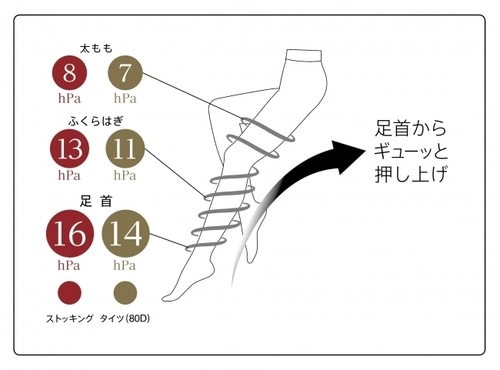 太もも

8
hPa

7
hPa

ふくらはぎ

13
hPa

11
hPa

足首

16
hPa

14
hPa

ストッキング タイツ(80D)

足首から
ギューッと
押し上げ