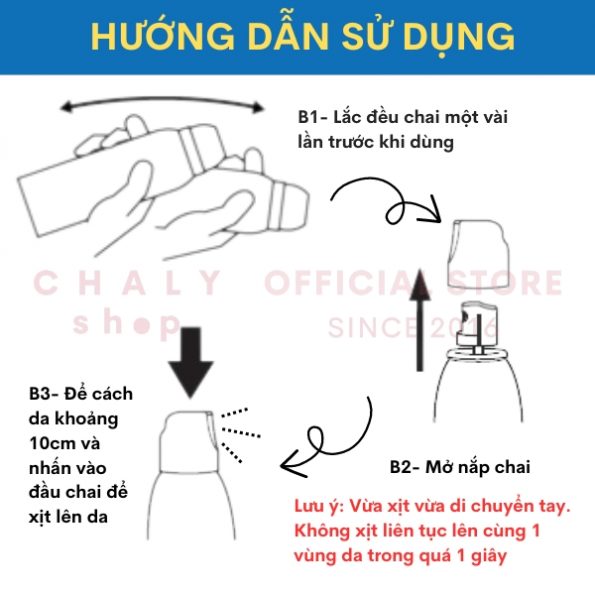 HƯỚNG DẪN SỬ DỤNG

B1- Lắc đều chai một vài lần trước khi dùng

CHALY shop

OFFICIAL STORE
SINCE 2016

B3- Để cách da khoảng 10cm và nhấn vào đầu chai để xịt lên da

B2- Mở nắp chai

Lưu ý: Vừa xịt vừa di chuyển tay. Không xịt liên tục lên cùng 1 vùng da trong quá 1 giây